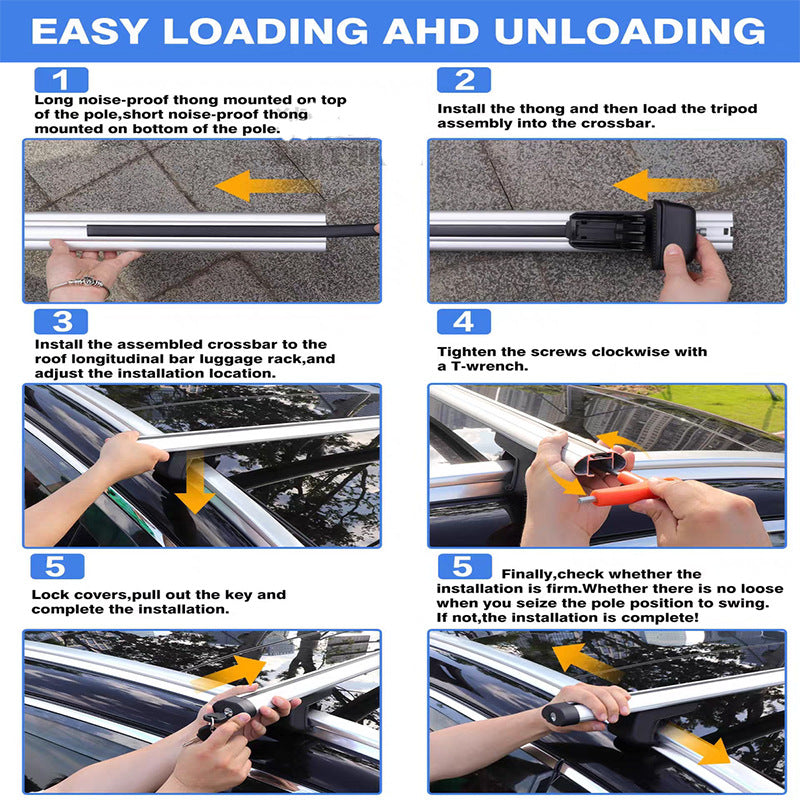 EASY LOADING AHD UNLOADING

1
Long noise-proof thong mounted on top of the pole,short noise-proof thong mounted on bottom of the pole.

2
Install the thong and then load the tripod assembly into the crossbar.

3
Install the assembled crossbar to the roof longitudinal bar luggage rack,and adjust the installation location.

4
Tighten the screws clockwise with a T-wrench.

5
Lock covers,pull out the key and complete the installation.

5
Finally,check whether the installation is firm.Whether there is no loose when you seize the pole position to swing. If not,the installation is complete!